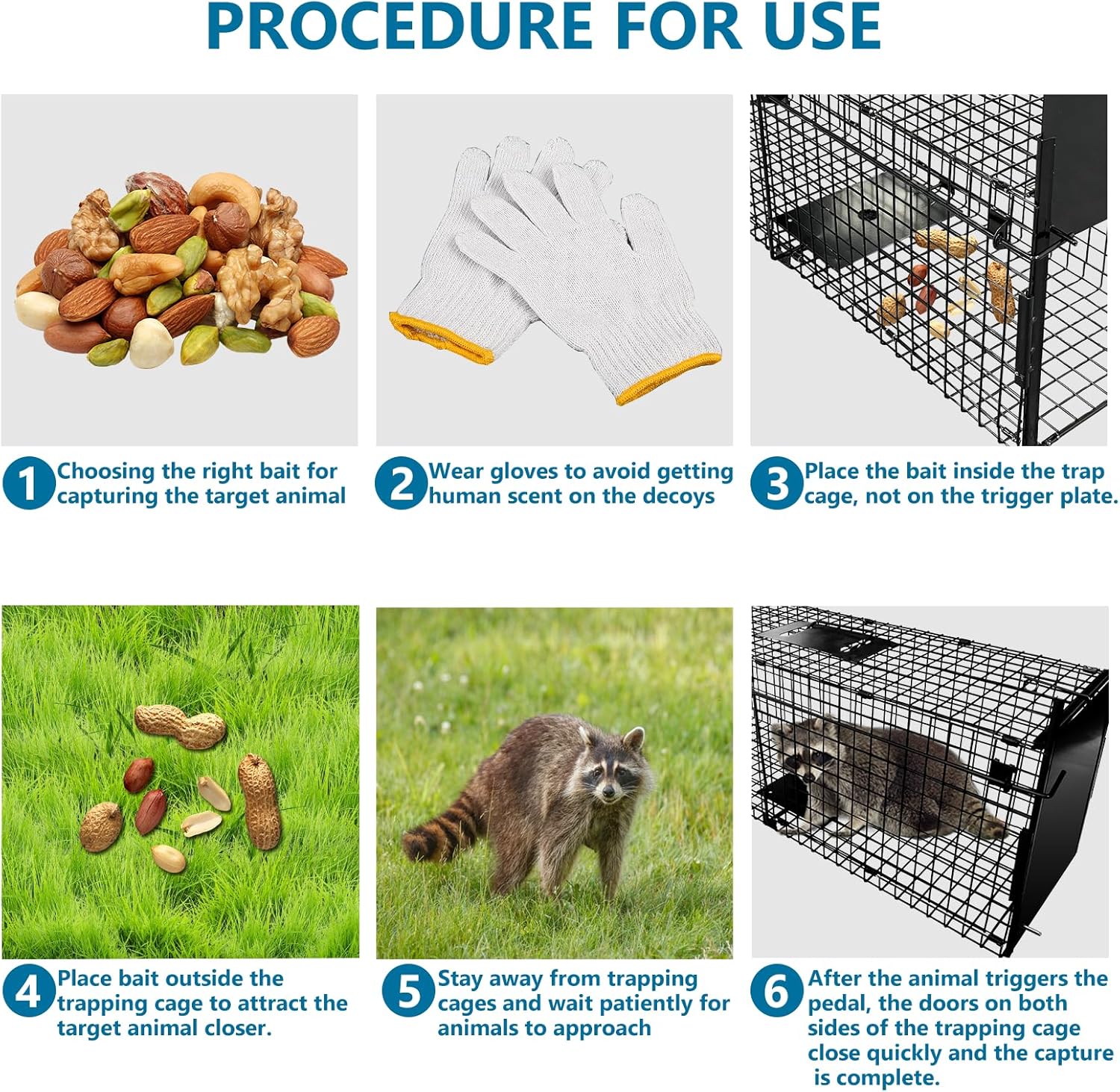 PROCEDURE FOR USE

1 Choosing the right bait for capturing the target animal

2 Wear gloves to avoid getting human scent on the decoys

3 Place the bait inside the trap cage, not on the trigger plate.

4 Place bait outside the trapping cage to attract the target animal closer.

5 Stay away from trapping cages and wait patiently for animals to approach

6 After the animal triggers the pedal, the doors on both sides of the trapping cage close quickly and the capture is complete.